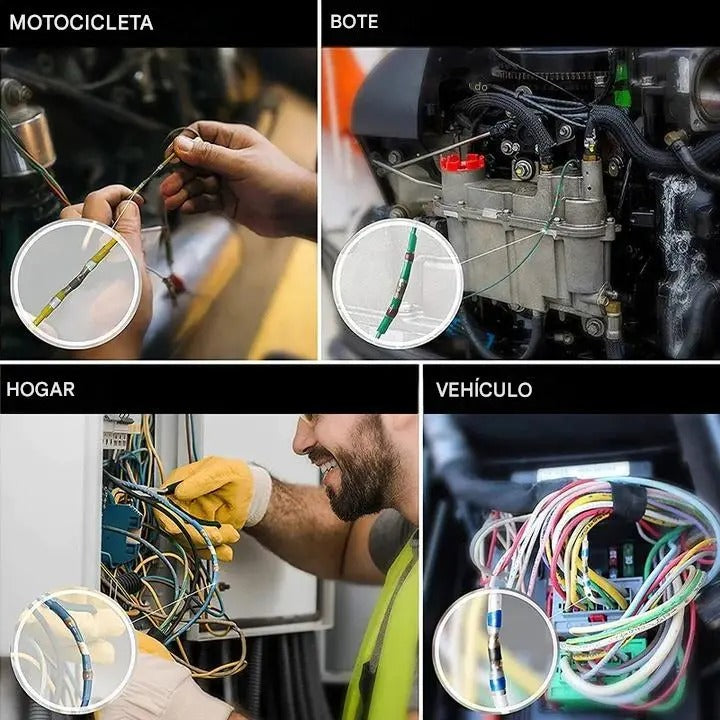 MOTOCICLETA

BOTE

HOGAR

VEHÍCULO