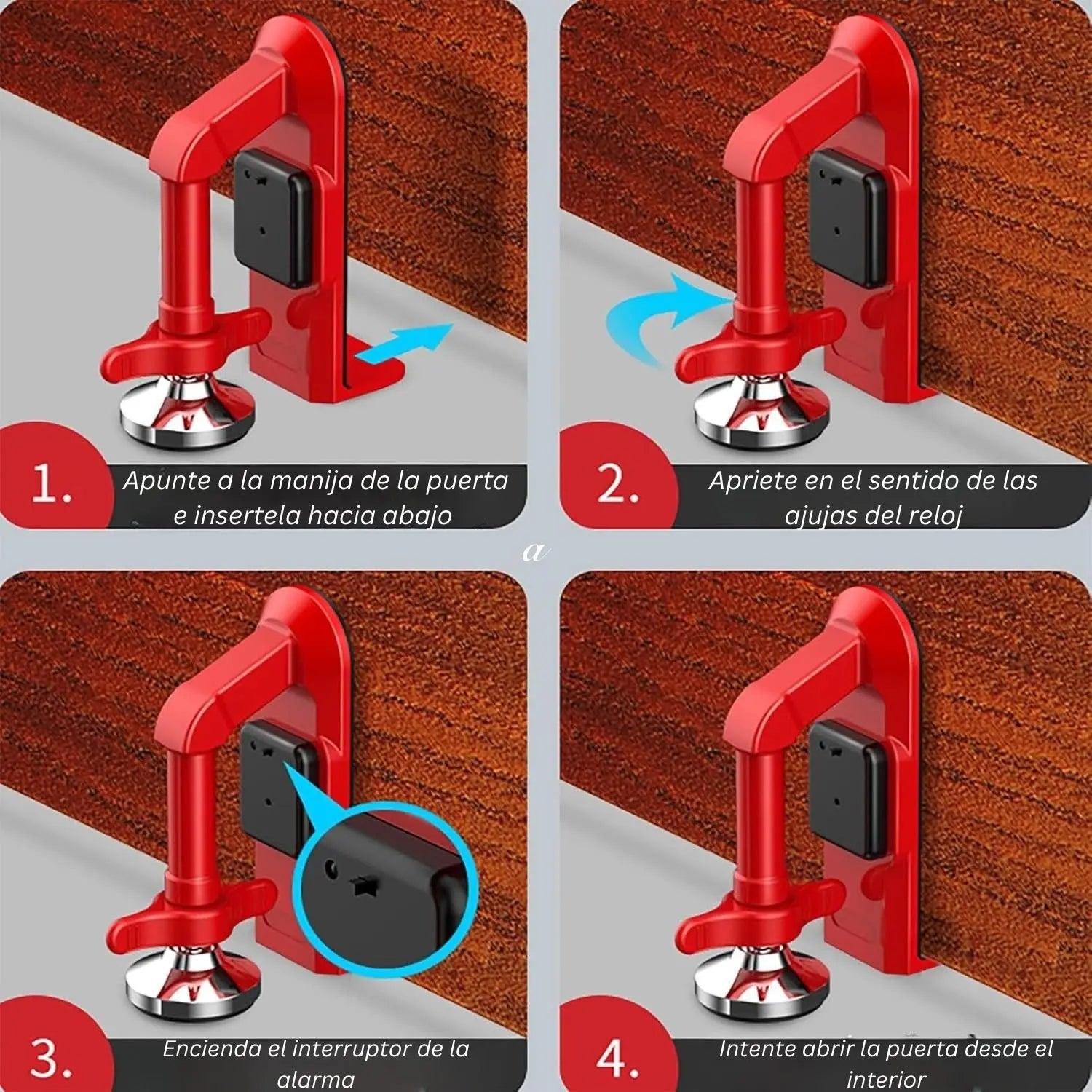 1. Apunte a la manija de la puerta e insertela hacia abajo

2. Apriete en el sentido de las ajujas del reloj

a

3. Encienda el interruptor de la alarma

4. Intente abrir la puerta desde el interior