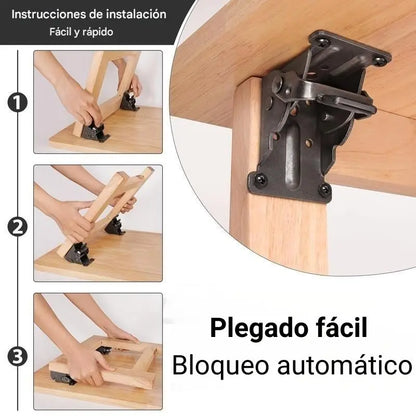 Instrucciones de instalación
Fácil y rápido

1

2

3

Plegado fácil
Bloqueo automático