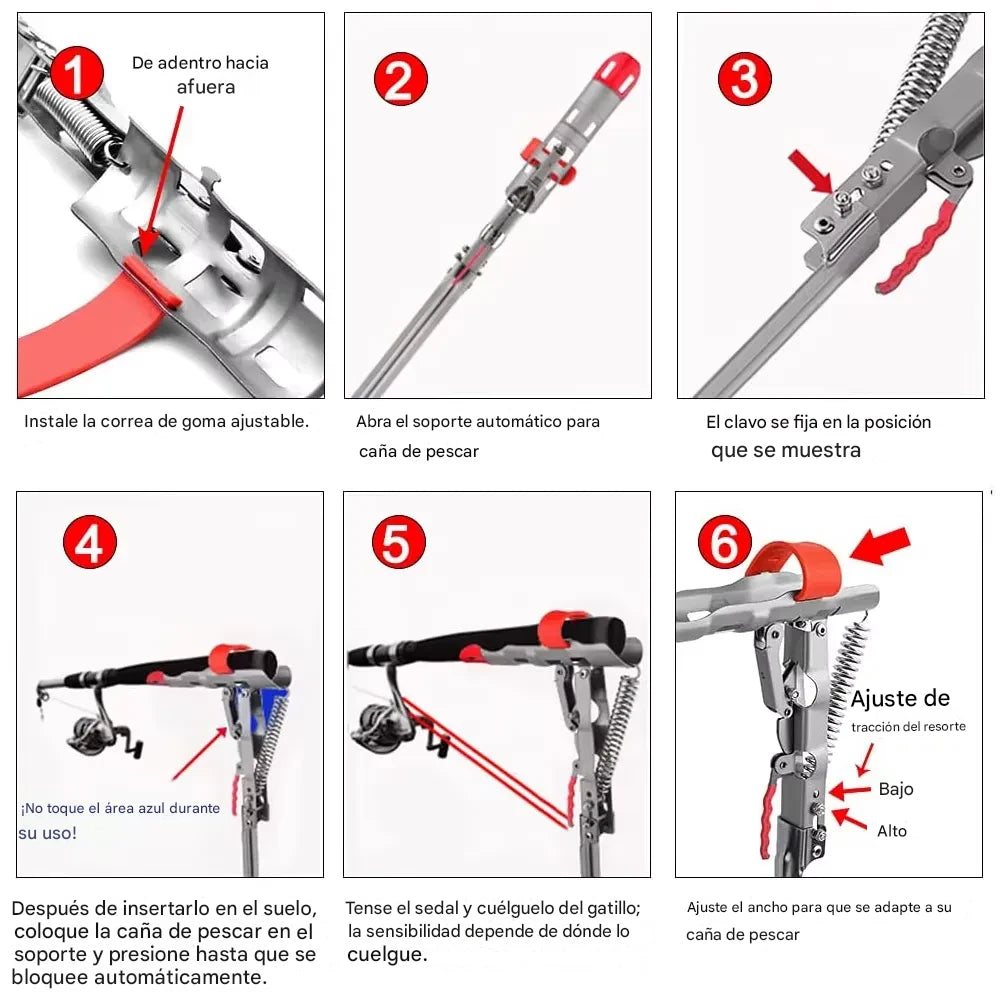 1

De adentro hacia afuera

Instale la correa de goma ajustable.

2

Abra el soporte automático para caña de pescar

3

El clavo se fija en la posición que se muestra

4

¡No toque el área azul durante su uso!

Después de insertarlo en el suelo, coloque la caña de pescar en el soporte y presione hasta que se bloquee automáticamente.

5

Tense el sedal y cuélguelo del gatillo; la sensibilidad depende de dónde lo cuelgue.

6

Ajuste de tracción del resorte

Bajo

Alto

Ajuste el ancho para que se adapte a su caña de pescar