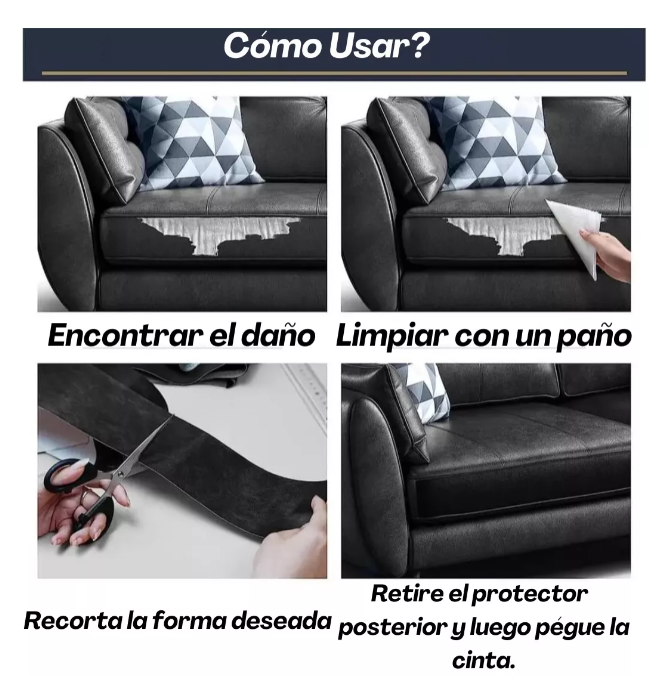 Cómo Usar?

Encontrar el daño

Limpiar con un paño

Recorta la forma deseada

Retire el protector posterior y luego pégue la cinta.